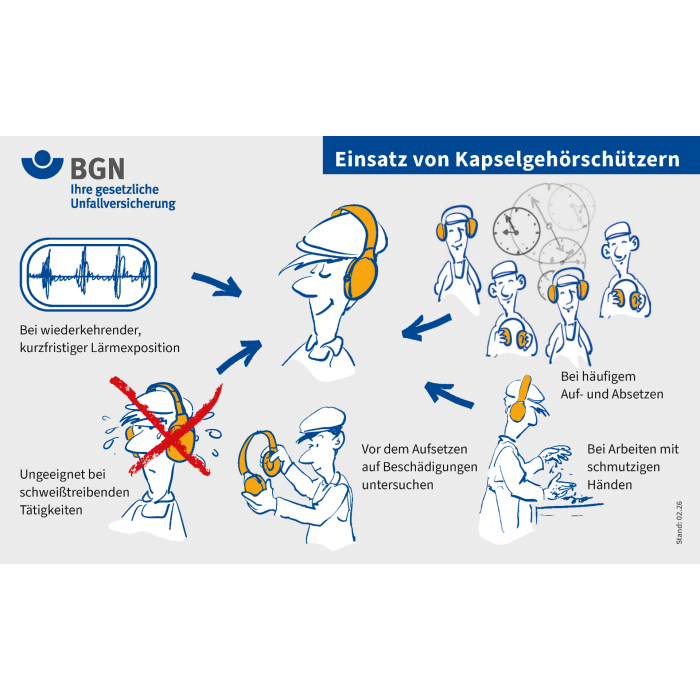 BGN
Ihre gesetzliche Unfallversicherung

Einsatz von Kapselgehörschützern

Bei wiederkehrender, kurzfristiger Lärmexposition

Bei häufigem Auf- und Absetzen

Ungeeignet bei schweißtreibenden Tätigkeiten

Vor dem Aufsetzen auf Beschädigungen untersuchen

Bei Arbeiten mit schmutzigen Händen

Stand: 02.26